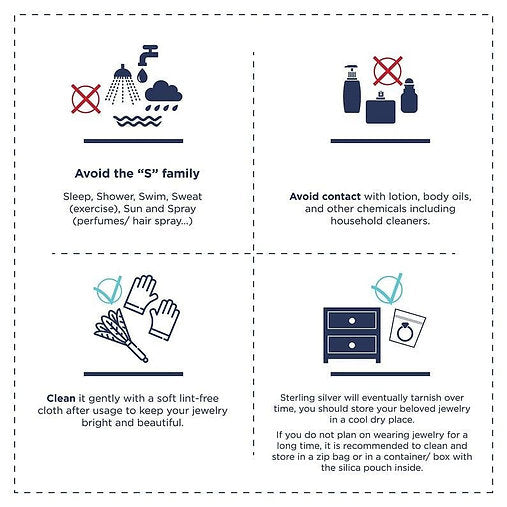 Avoid the “S” family

Sleep, Shower, Swim, Sweat (exercise), Sun and Spray (perfumes/ hair spray...)

Avoid contact with lotion, body oils, and other chemicals including household cleaners.

Clean it gently with a soft lint-free cloth after usage to keep your jewelry bright and beautiful.

Sterling silver will eventually tarnish over time, you should store your beloved jewelry in a cool dry place.

If you do not plan on wearing jewelry for a long time, it is recommended to clean and store in a zip bag or in a container/ box with the silica pouch inside.